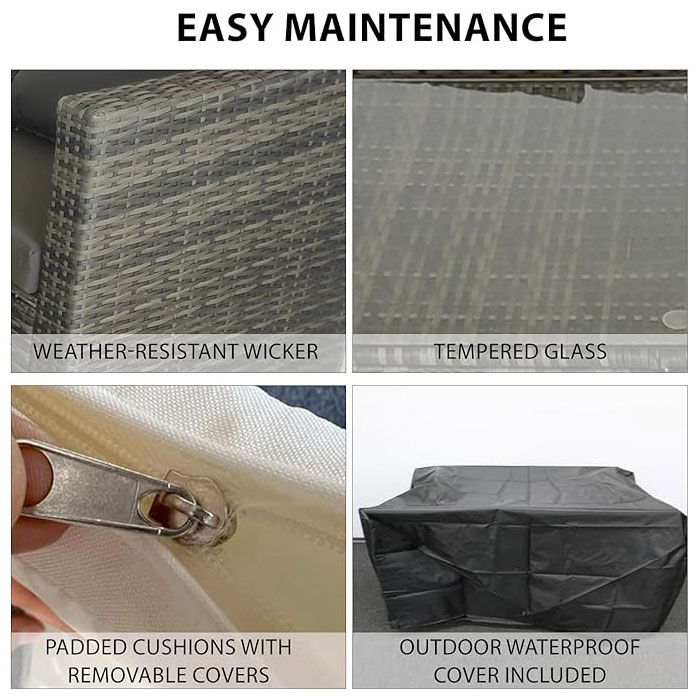 EASY MAINTENANCE

WEATHER-RESISTANT WICKER

TEMPERED GLASS

PADDED CUSHIONS WITH REMOVABLE COVERS

OUTDOOR WATERPROOF COVER INCLUDED