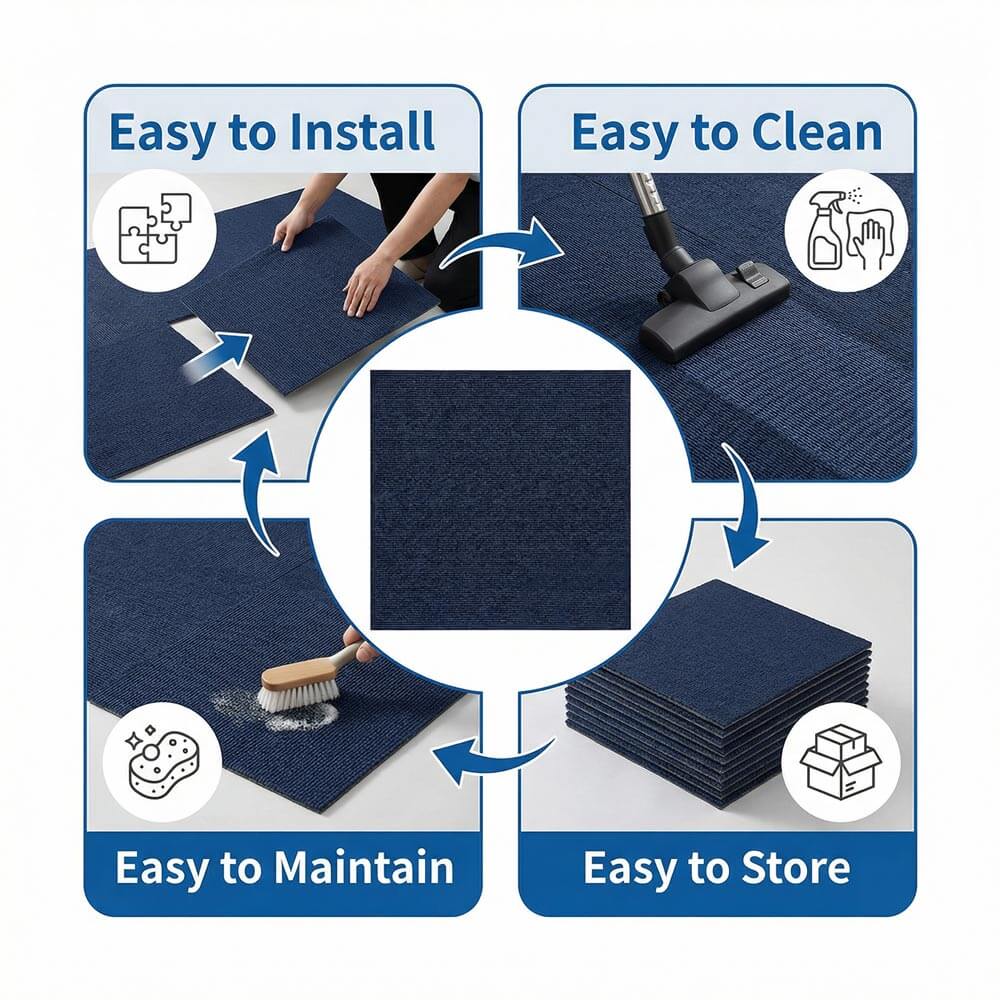 Easy to Install

Easy to Clean

Easy to Maintain

Easy to Store