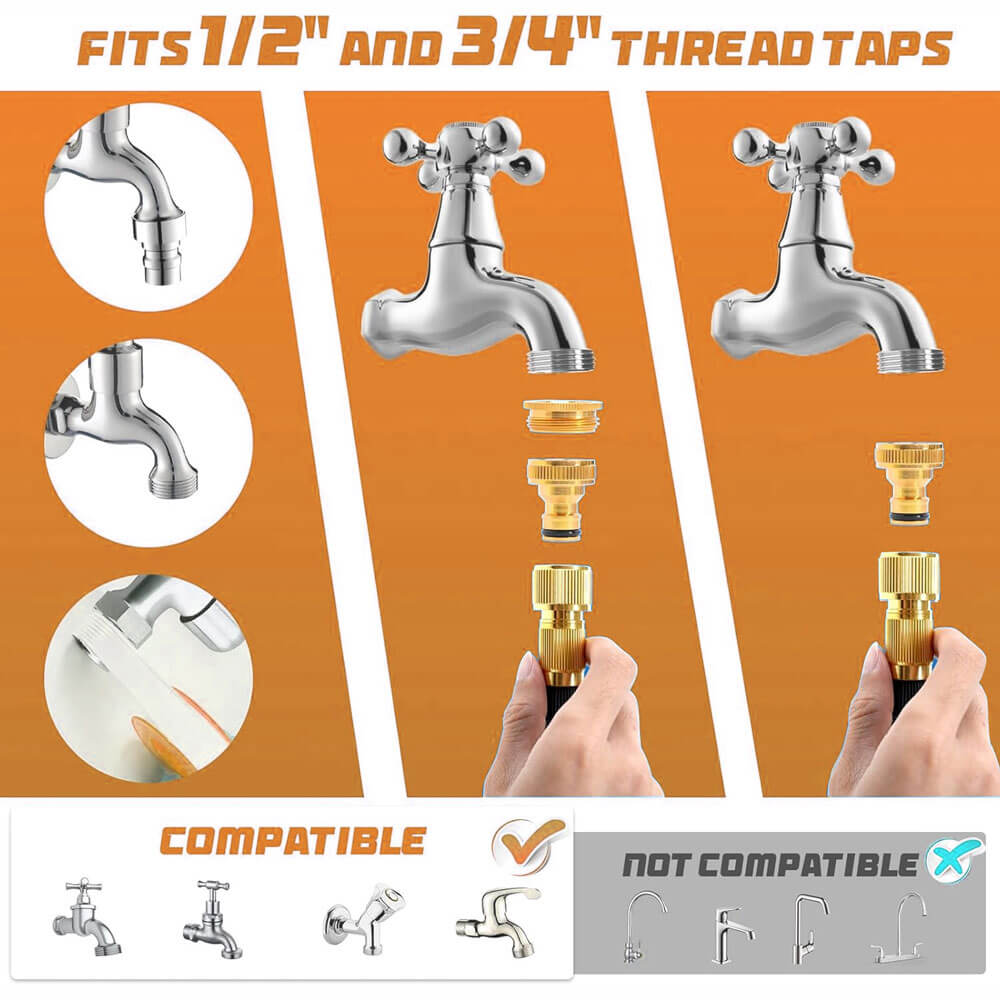 FITS 1/2" AND 3/4" THREAD TAPS

COMPATIBLE

NOT COMPATIBLE