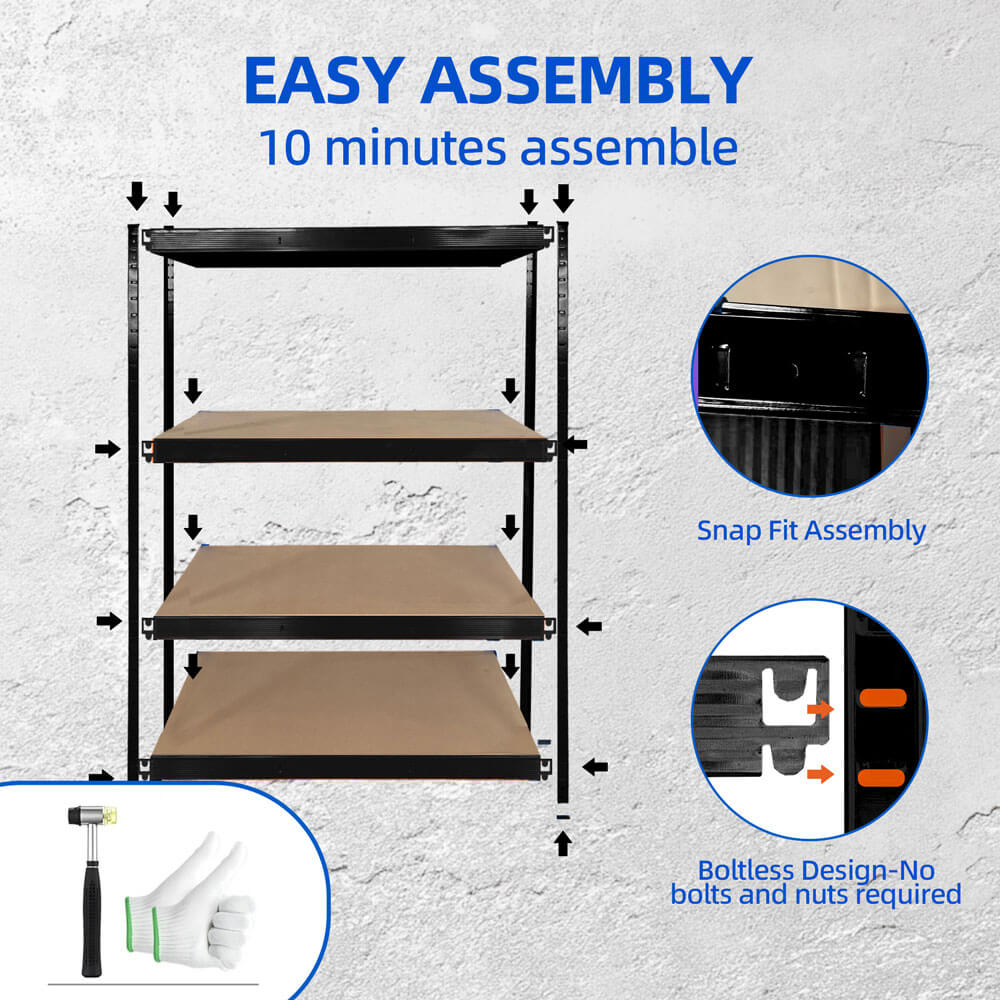 EASY ASSEMBLY
10 minutes assemble

Snap Fit Assembly

Boltless Design-No bolts and nuts required