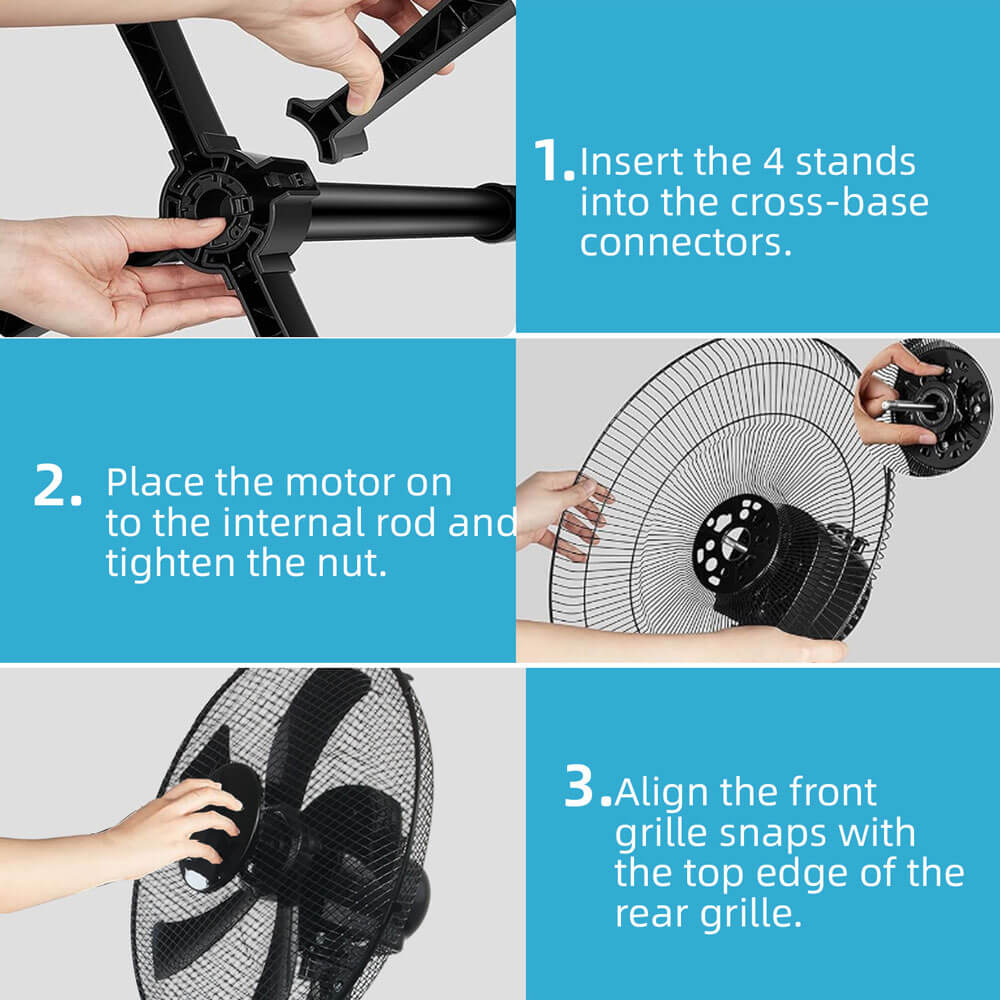 1. Insert the 4 stands into the cross-base connectors.

2. Place the motor on to the internal rod and tighten the nut.

3. Align the front grille snaps with the top edge of the rear grille.