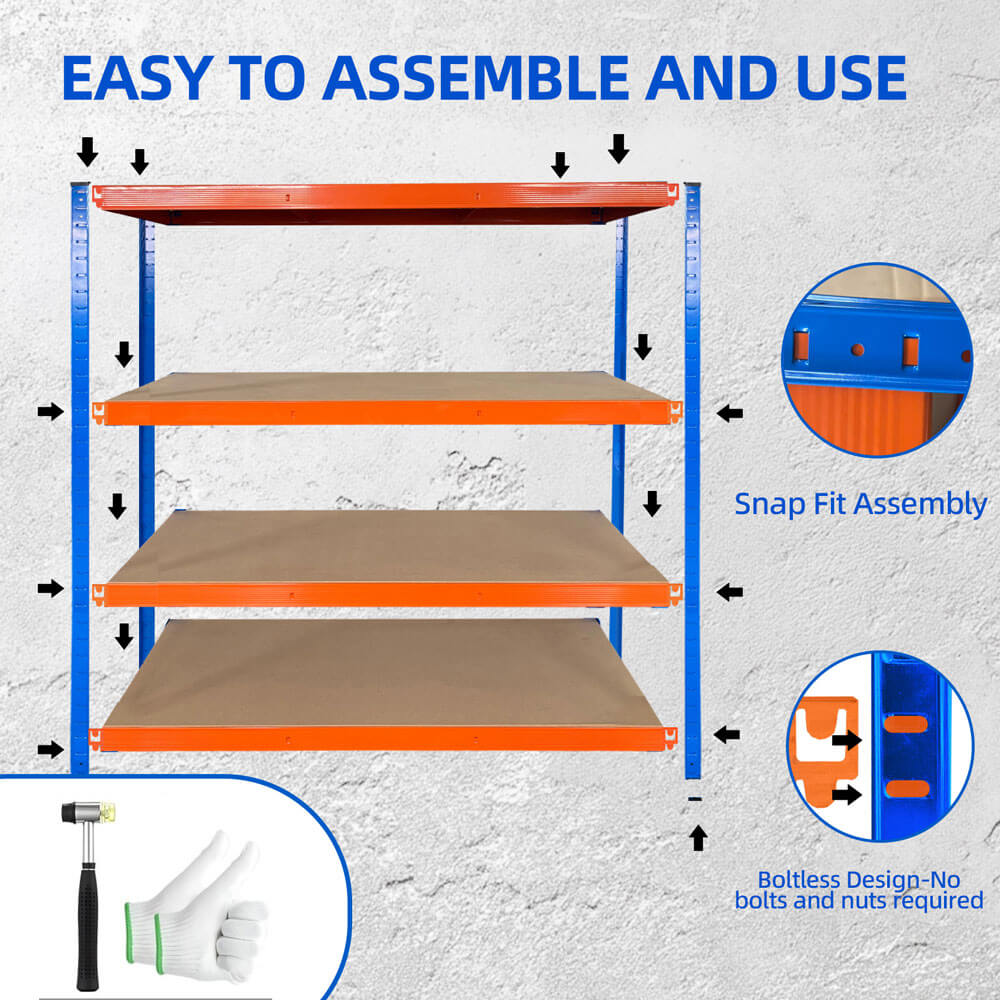 EASY TO ASSEMBLE AND USE

Snap Fit Assembly

Boltless Design-No bolts and nuts required