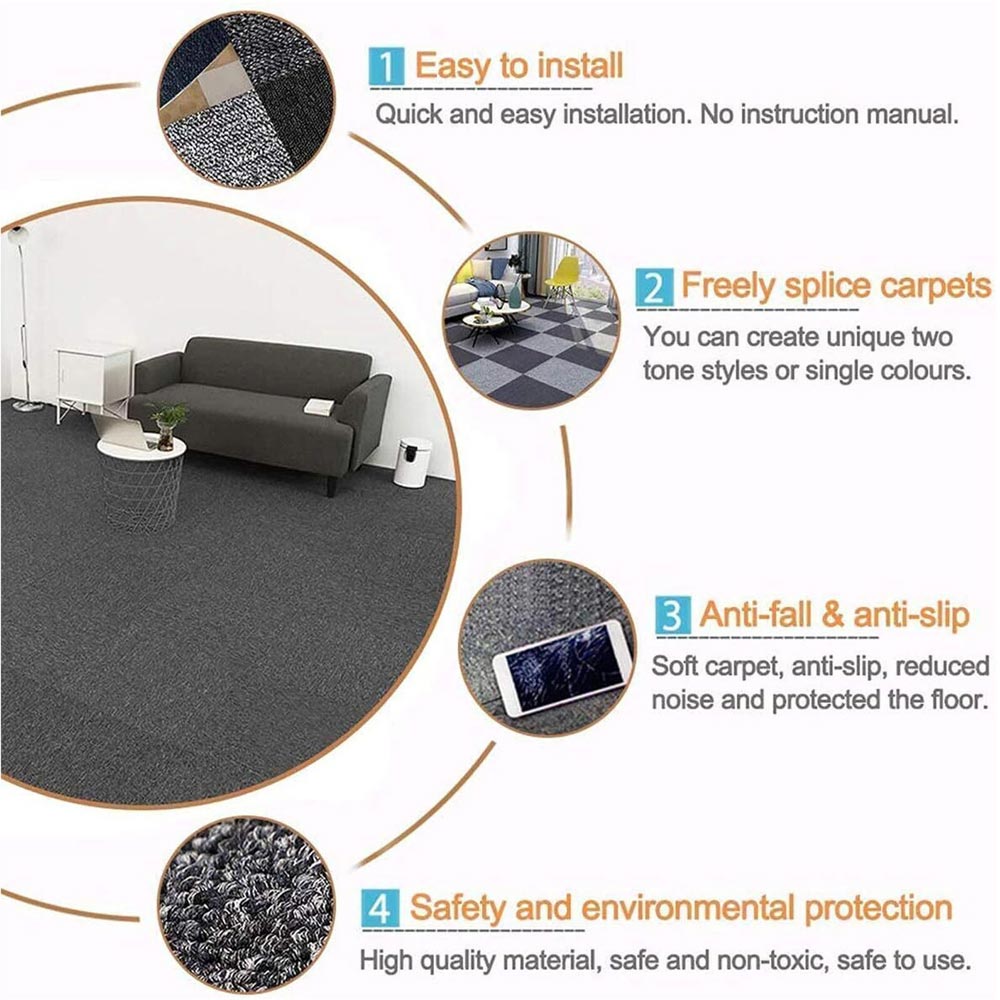 1 Easy to install

Quick and easy installation. No instruction manual.

2 Freely splice carpets

You can create unique two tone styles or single colours.

3 Anti-fall & anti-slip

Soft carpet, anti-slip, reduced noise and protected the floor.

4 Safety and environmental protection

High quality material, safe and non-toxic, safe to use.